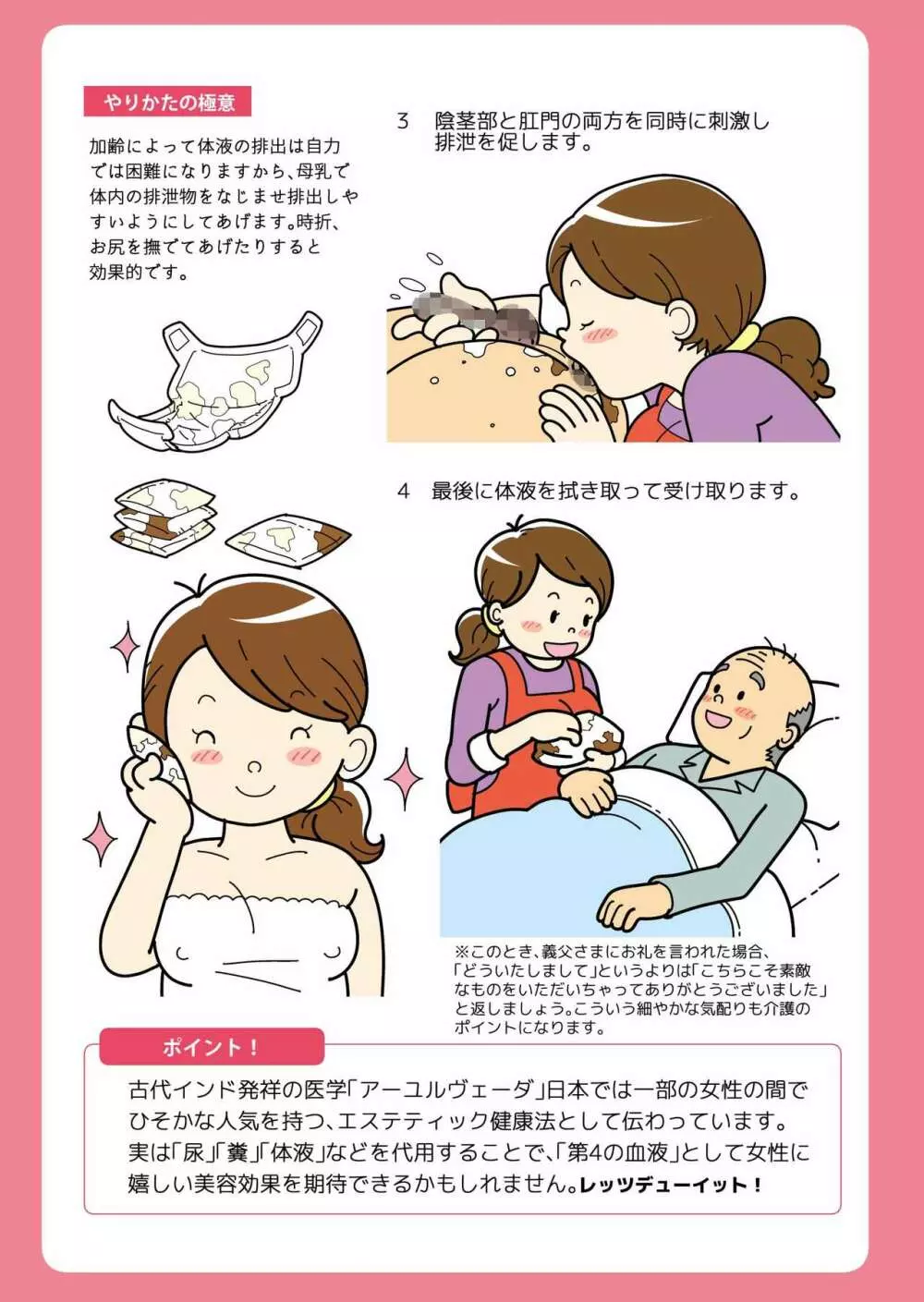 やりかたの極意

加齢によって体液の排出は自力では困難になりますから、母乳で体内の排泄物をなじませ排出しやすいようにしてあげます。時折、お尻を撫でてあげたりすると効果的です。

3　陰茎部と肛門の両方を同時に刺激し排泄を促します。

4　最後に体液を拭き取って受け取ります。

※このとき、義父さまにお礼を言われた場合、「どういたしまして」というよりは「こちらこそ素敵なものをいただいちゃってありがとうございました」と返しましょう。こういう細やかな気配りも介護のポイントになります。

ポイント！

古代インド発祥の医学「アーユルヴェーダ」日本では一部の女性の間でひそかな人気を持つ、エステティック健康法として伝わっています。実は「尿」「糞」「体液」などを代用することで、「第4の血液」として女性に嬉しい美容効果を期待できるかもしれません。レッツデューイット！